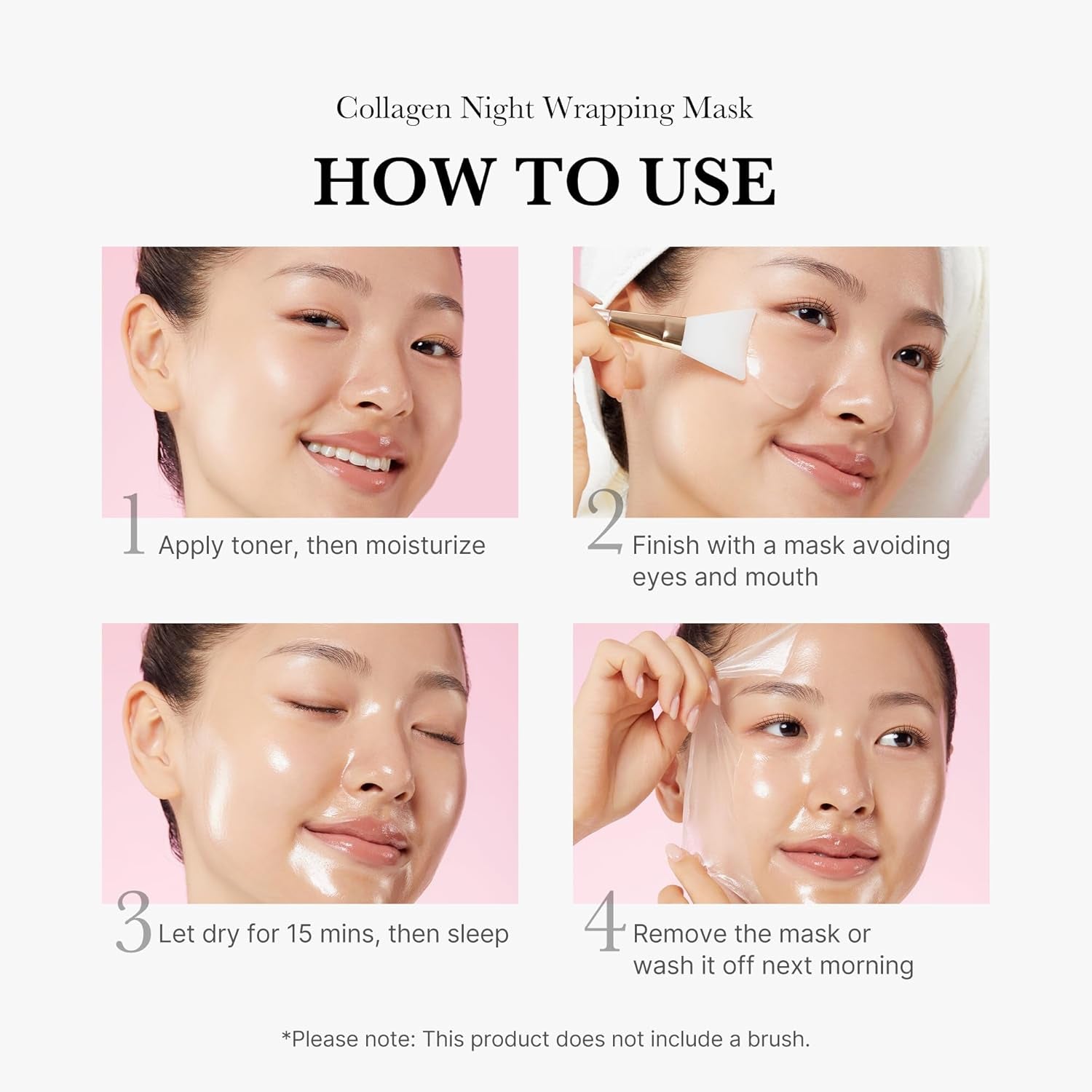 Collagen Night Wrapping Mask

HOW TO USE

1 Apply toner, then moisturize

2 Finish with a mask avoiding eyes and mouth

3 Let dry for 15 mins, then sleep

4 Remove the mask or wash it off next morning

*Please note: This product does not include a brush.