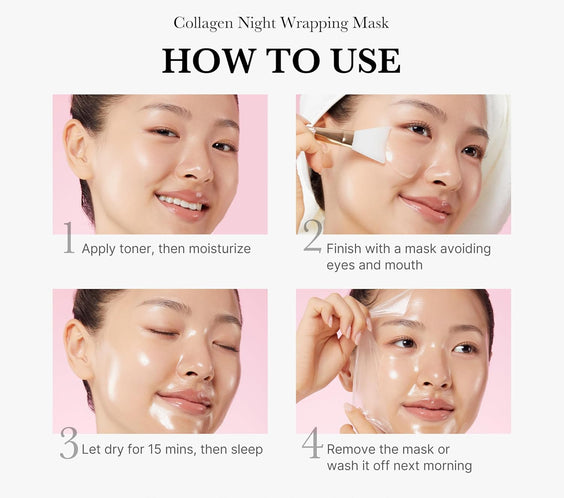 Collagen Night Wrapping Mask

HOW TO USE

1 Apply toner, then moisturize

2 Finish with a mask avoiding eyes and mouth

3 Let dry for 15 mins, then sleep

4 Remove the mask or wash it off next morning